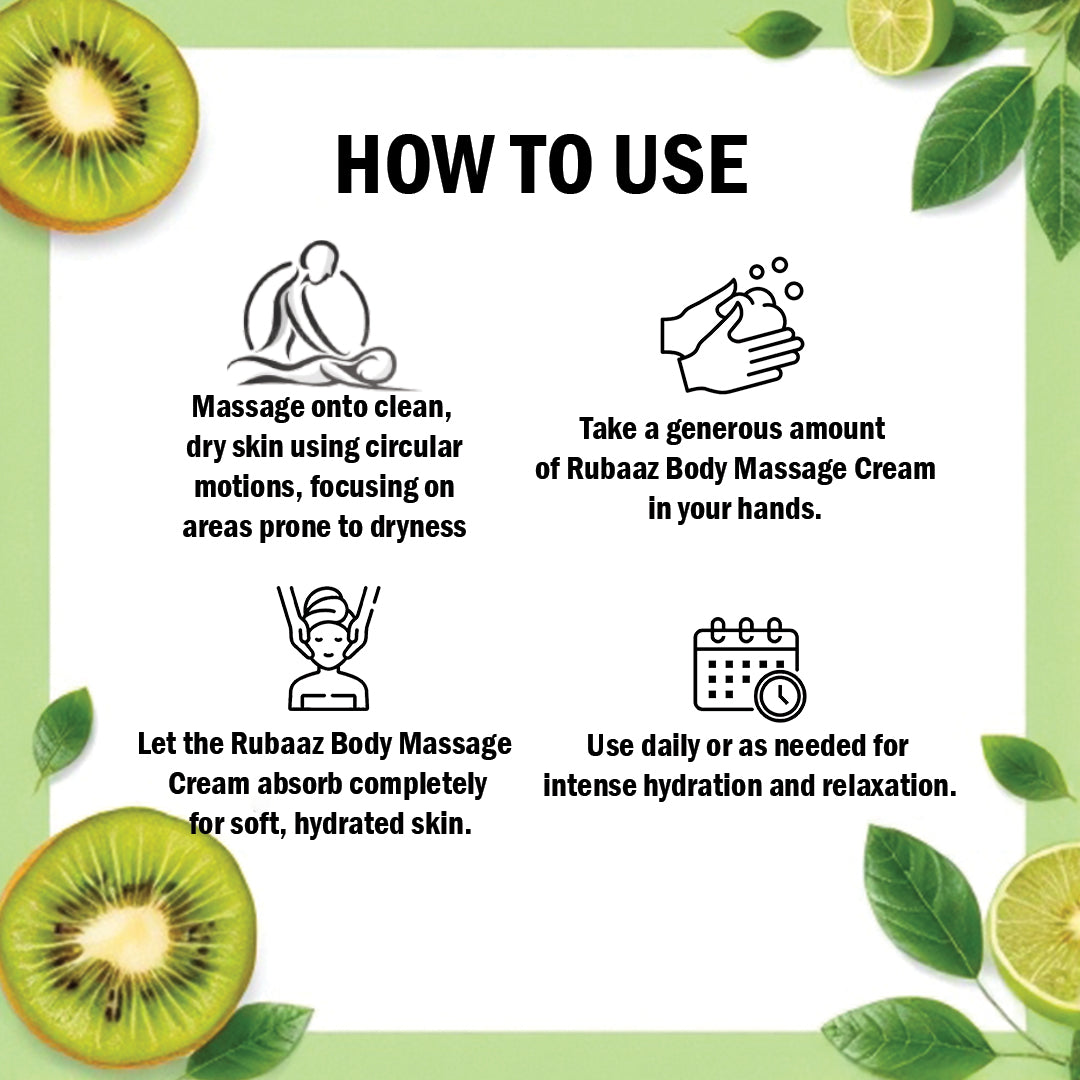 HOW TO USE

Massage onto clean, dry skin using circular motions, focusing on areas prone to dryness

Take a generous amount of Rubaaz Body Massage Cream in your hands.

Let the Rubaaz Body Massage Cream absorb completely for soft, hydrated skin.

Use daily or as needed for intense hydration and relaxation.